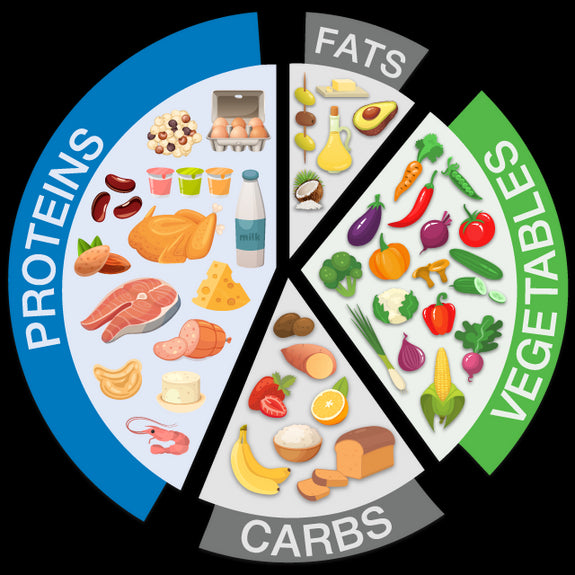 PROTEINS
FATS
VEGETABLES
CARBS
milk